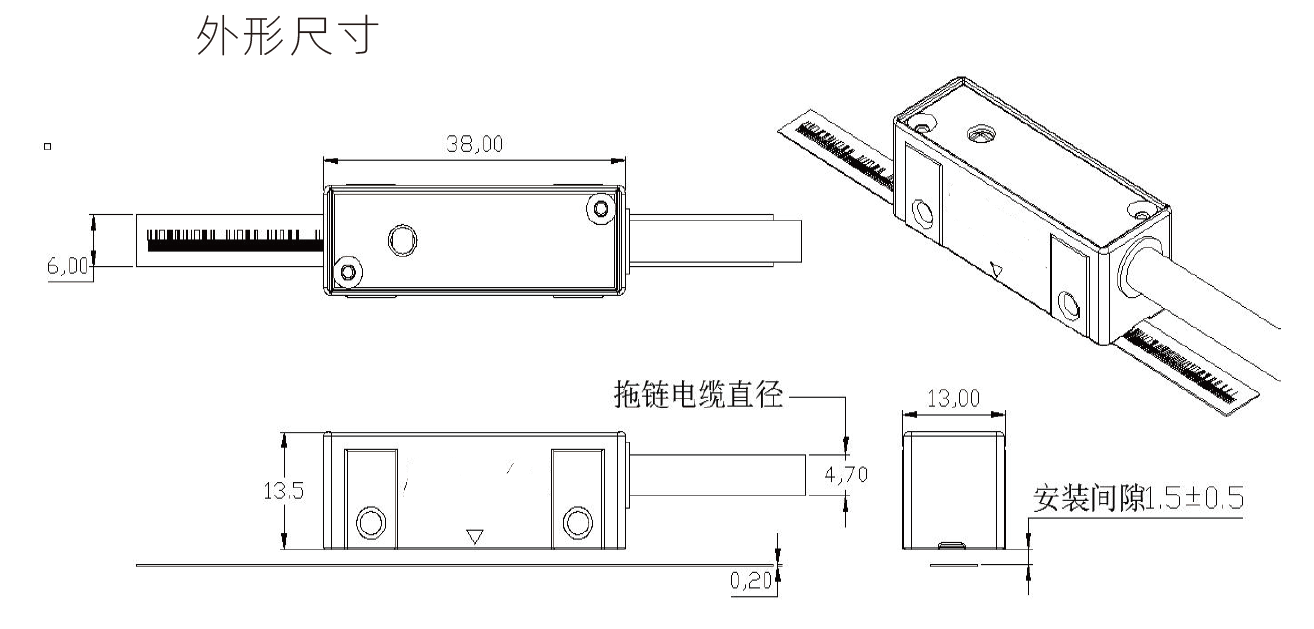 外形尺寸

38,00

6,00

拖链电缆直径

13,00

13.5

4,70

安装间隙1.5±0.5

0,20